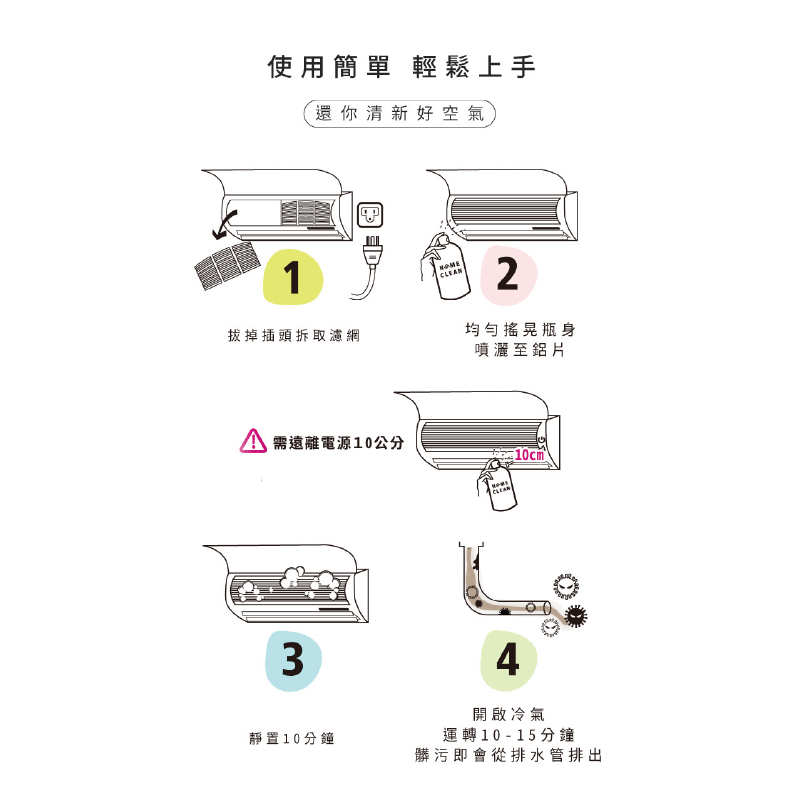 使用簡單 輕鬆上手

還你清新好空氣

1

拔掉插頭拆取濾網

HOME CLEAN

2

均勻搖晃瓶身
噴灑至鋁片

需遠離電源10公分

10cm

HOME CLEAN

3

靜置10分鐘

4

開啟冷氣
運轉10-15分鐘
髒污即會從排水管排出